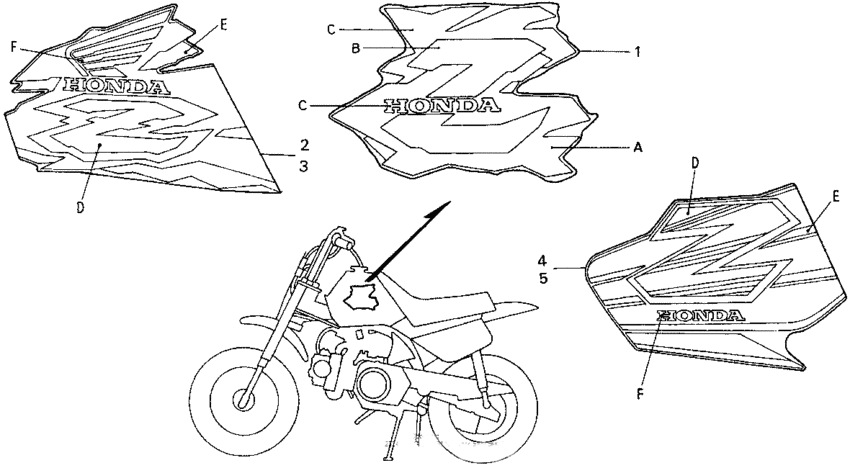 F
E
HONDA
2
3
D

C
B
1
C
HONDA
A

D
E
4
5
HONDA
F